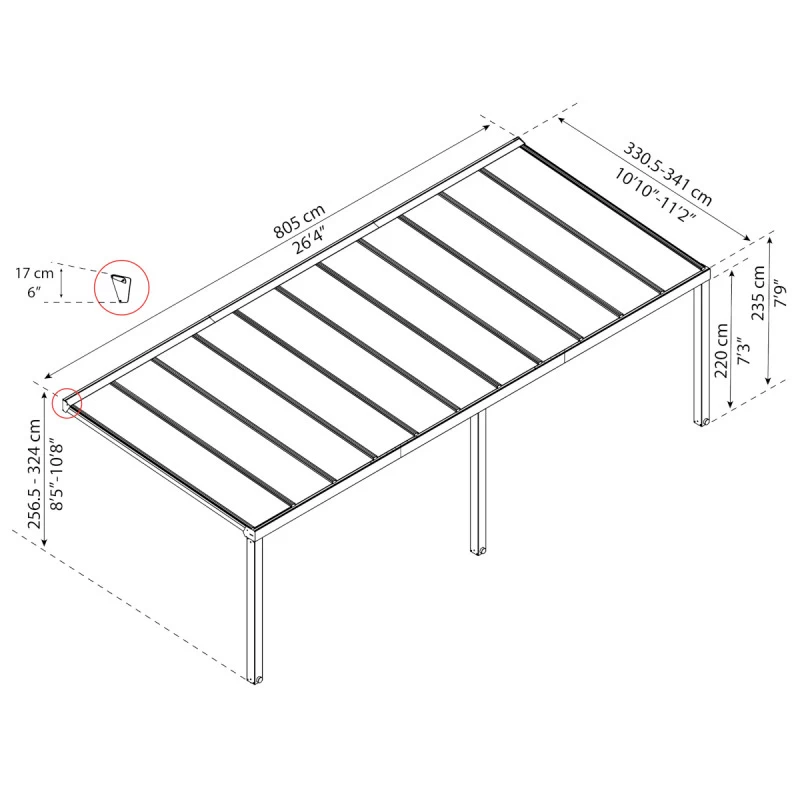 805 cm
26'4"

330.5-341 cm
10'10"-11'2"

17 cm
6"

235 cm
7'9"

220 cm
7'3"

256.5 - 324 cm
8'5"-10'8"