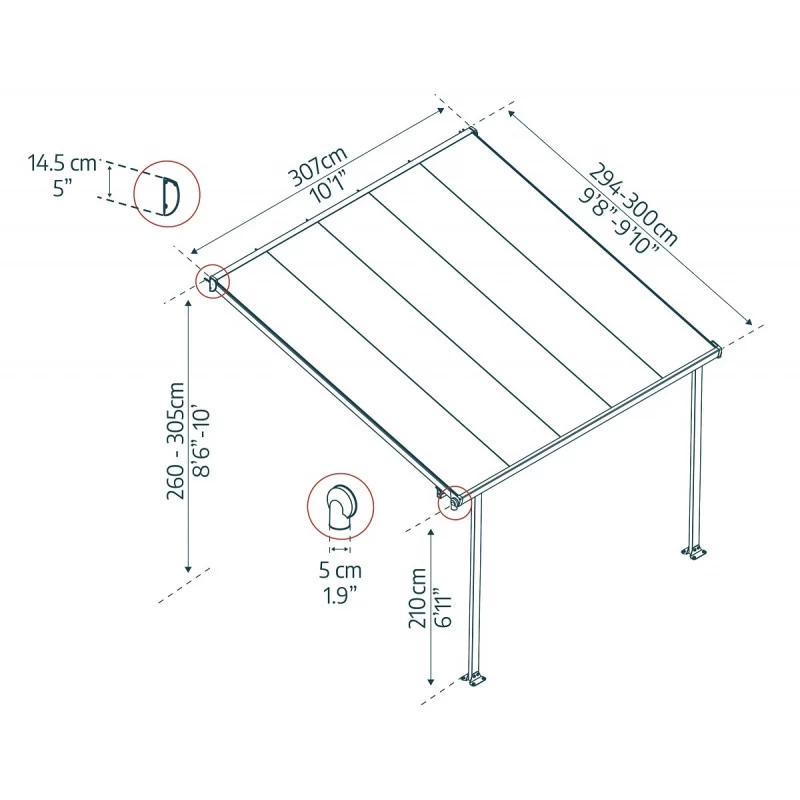 14.5 cm
5"

307cm
10'1"

294-300cm
9'8"-9'10"

260 - 305cm
8'6"-10'

5 cm
1.9"

210cm
6'11"