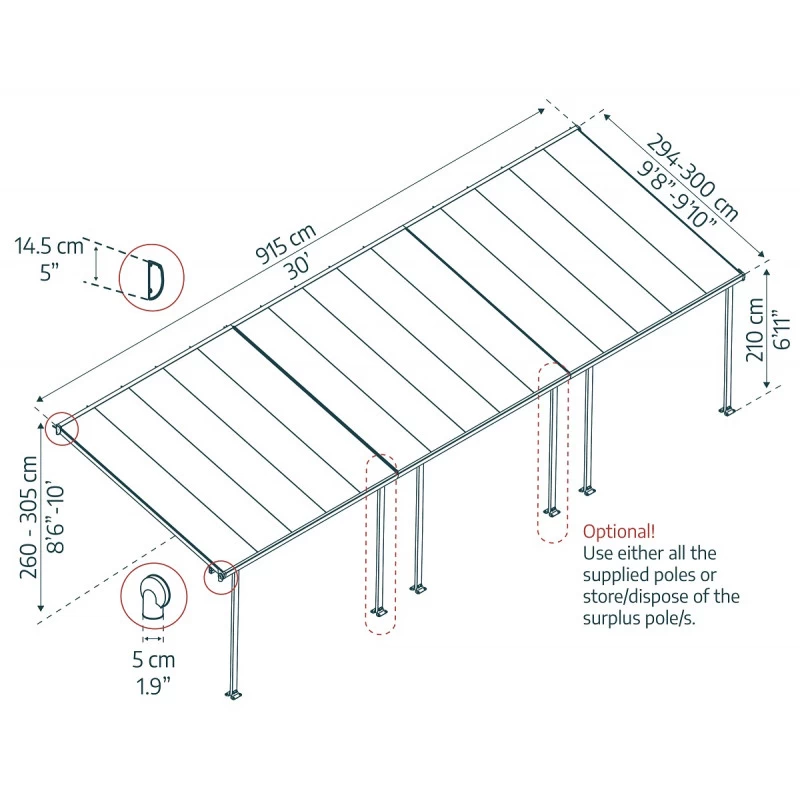 14.5 cm
5"

915 cm
30'

294-300 cm
9'8"-9'10"

210 cm
6'11"

260 - 305 cm
8'6"-10'

5 cm
1.9"

Optional!
Use either all the supplied poles or store/dispose of the surplus pole/s.