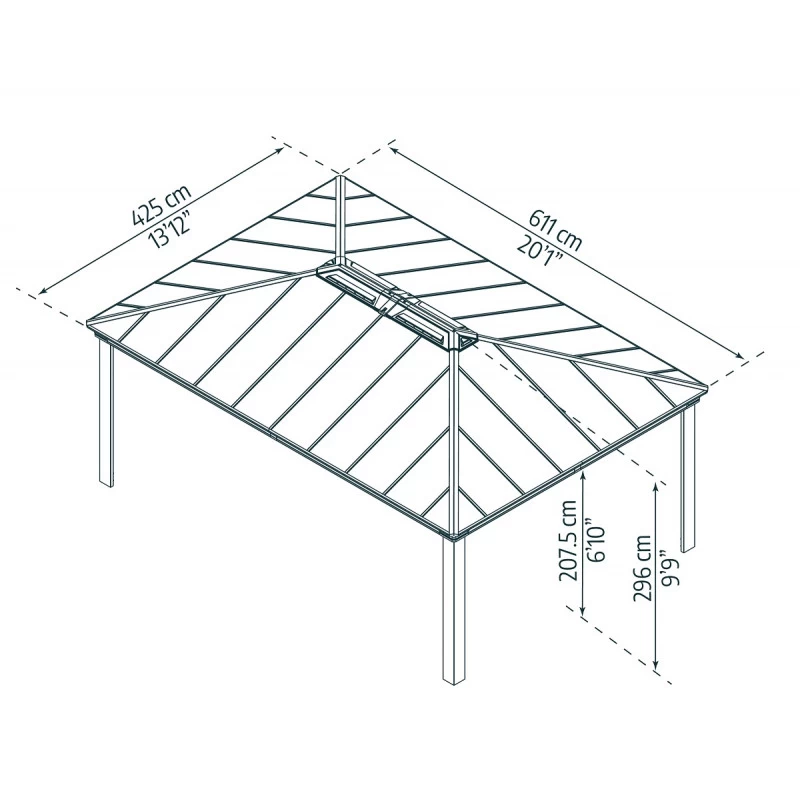 425 cm
13'12"

611 cm
20'1"

207.5 cm
6'10"

296 cm
9'9"